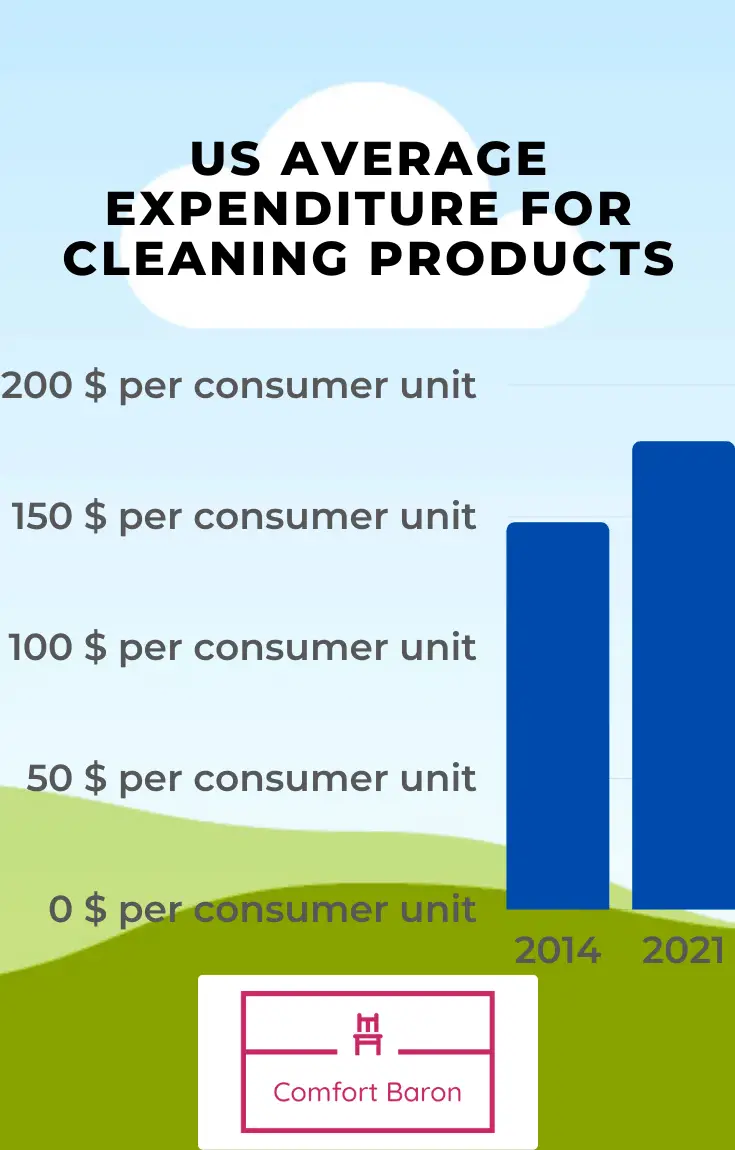 US AVERAGE EXPENDITURE FOR CLEANING PRODUCTS

200 $ per consumer unit
150 $ per consumer unit
100 $ per consumer unit
50 $ per consumer unit
0 $ per consumer unit

2014
2021

Comfort Baron